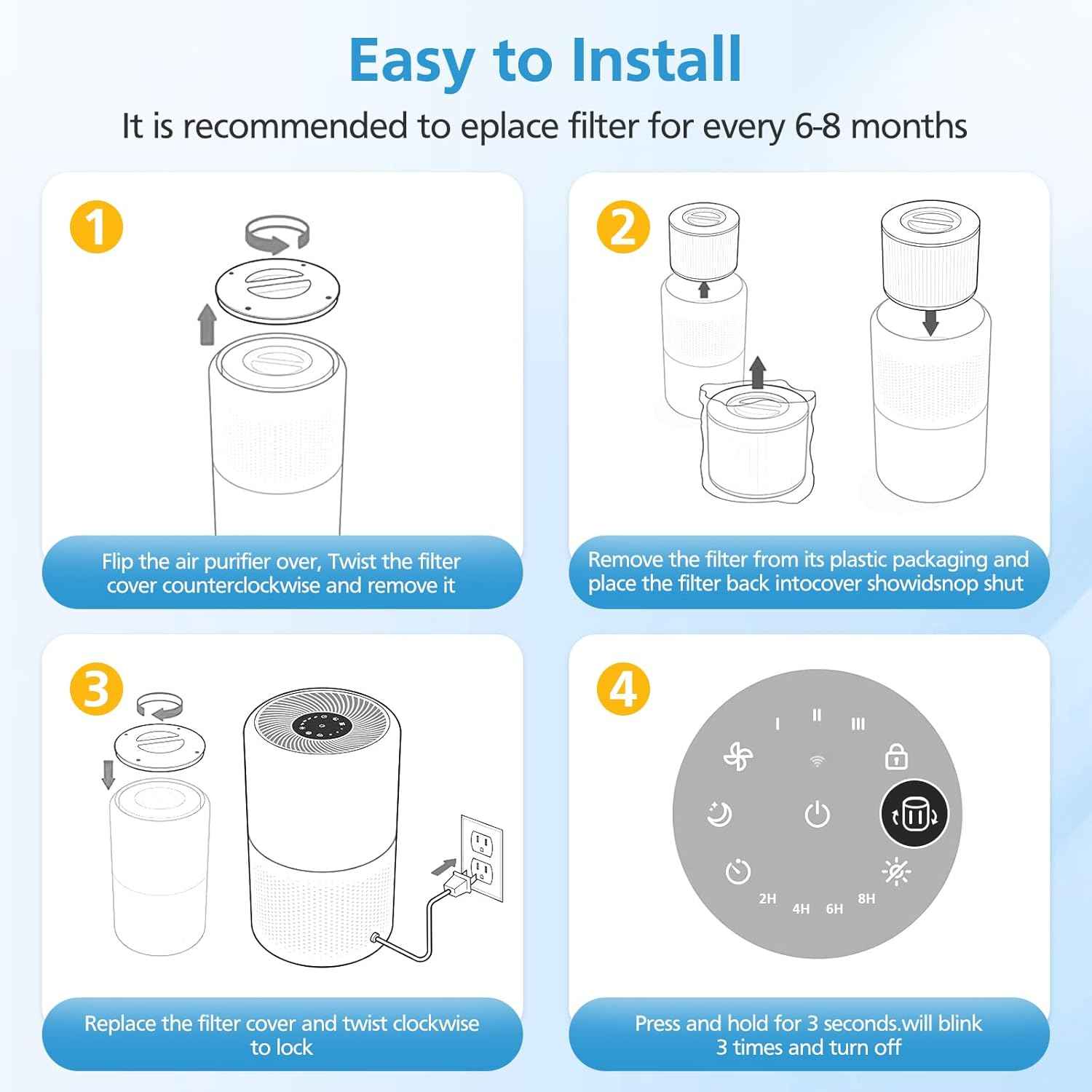 Easy to Install

It is recommended to eplace filter for every 6-8 months

1

Flip the air purifier over, Twist the filter cover counterclockwise and remove it

2

Remove the filter from its plastic packaging and place the filter back intocover showidsnop shut

3

Replace the filter cover and twist clockwise to lock

4

I II III

2H 4H 6H 8H

Press and hold for 3 seconds.will blink 3 times and turn off